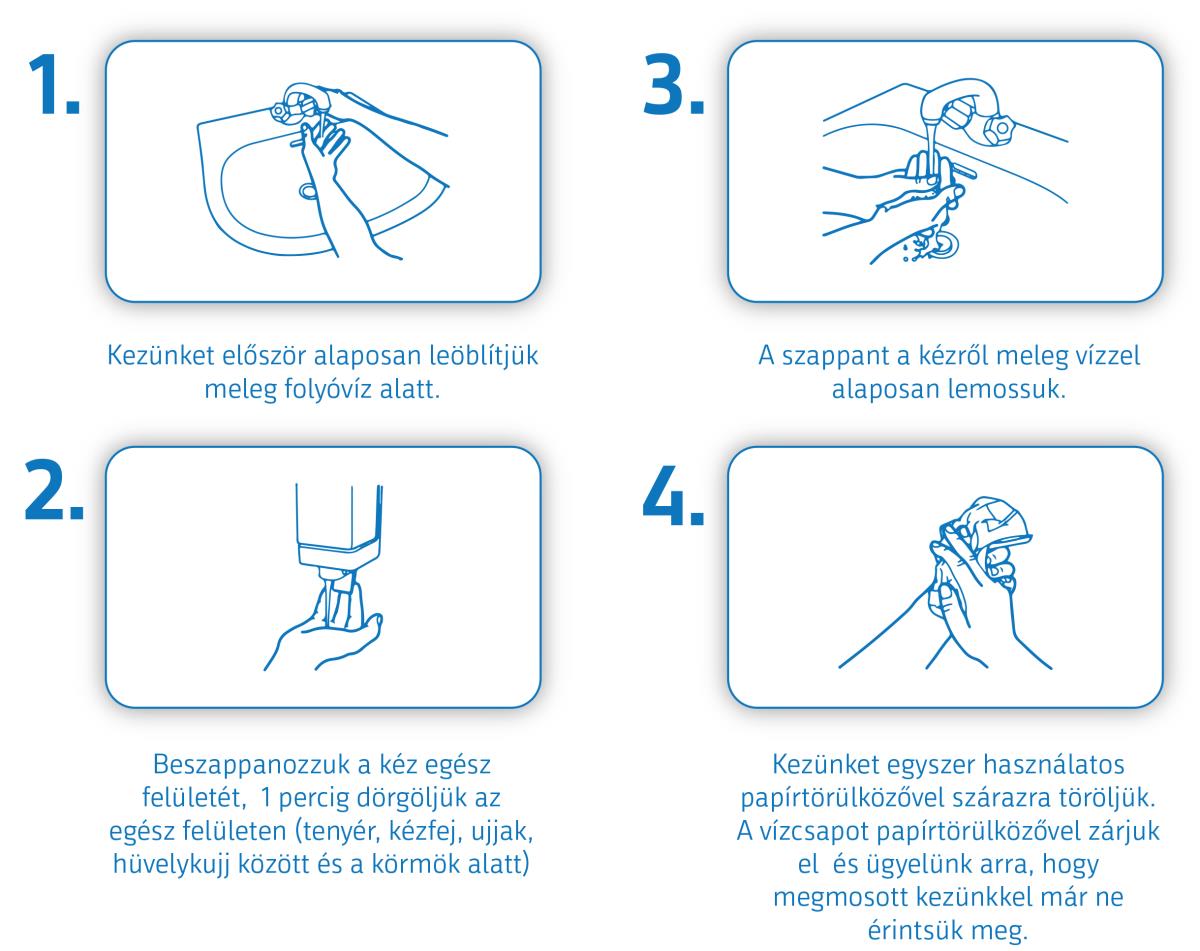 1.

Kezünket először alaposan leöblítjük meleg folyóvíz alatt.

2.

Beszappanozzuk a kéz egész felületét, 1 percig dörgöljük az egész felületen (tenyér, kézfej, ujjak, hüvelykujj között és a körmök alatt)

3.

A szappant a kézről meleg vízzel alaposan lemossuk.

4.

Kezünket egyszer használatos papírtörülközővel szárazra töröljük. A vízcsapot papírtörülközővel zárjuk el és ügyelünk arra, hogy megmosott kezünkkel már ne érintsük meg.